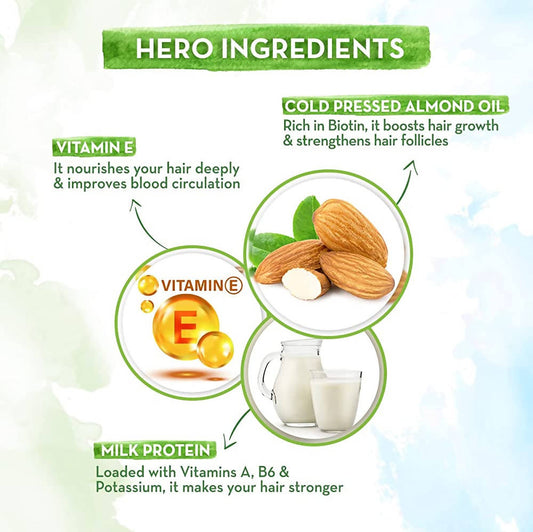 HERO INGREDIENTS

COLD PRESSED ALMOND OIL
Rich in Biotin, it boosts hair growth & strengthens hair follicles

VITAMIN E
It nourishes your hair deeply & improves blood circulation

VITAMIN E

E

MILK PROTEIN
Loaded with Vitamins A, B6 & Potassium, it makes your hair stronger