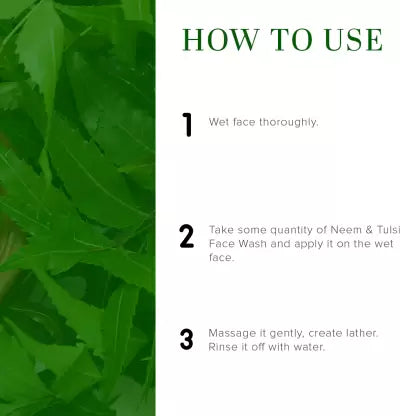 HOW TO USE

1 Wet face thoroughly.

2 Take some quantity of Neem & Tulsi Face Wash and apply it on the wet face.

3 Massage it gently, create lather. Rinse it off with water.