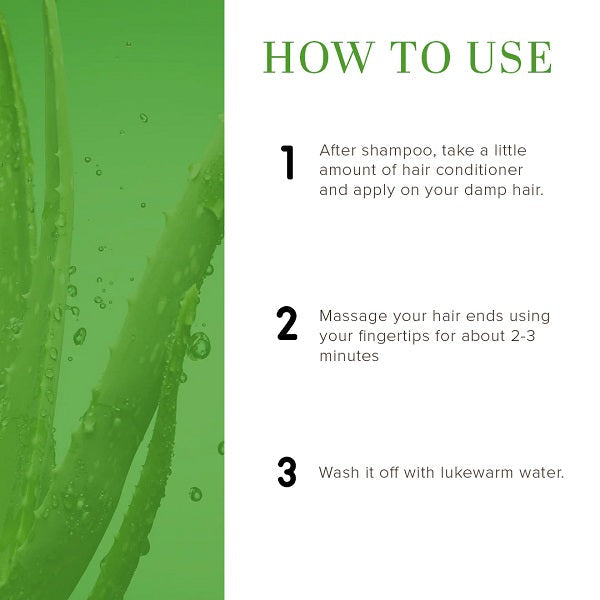 HOW TO USE

1 After shampoo, take a little amount of hair conditioner and apply on your damp hair.

2 Massage your hair ends using your fingertips for about 2-3 minutes

3 Wash it off with lukewarm water.